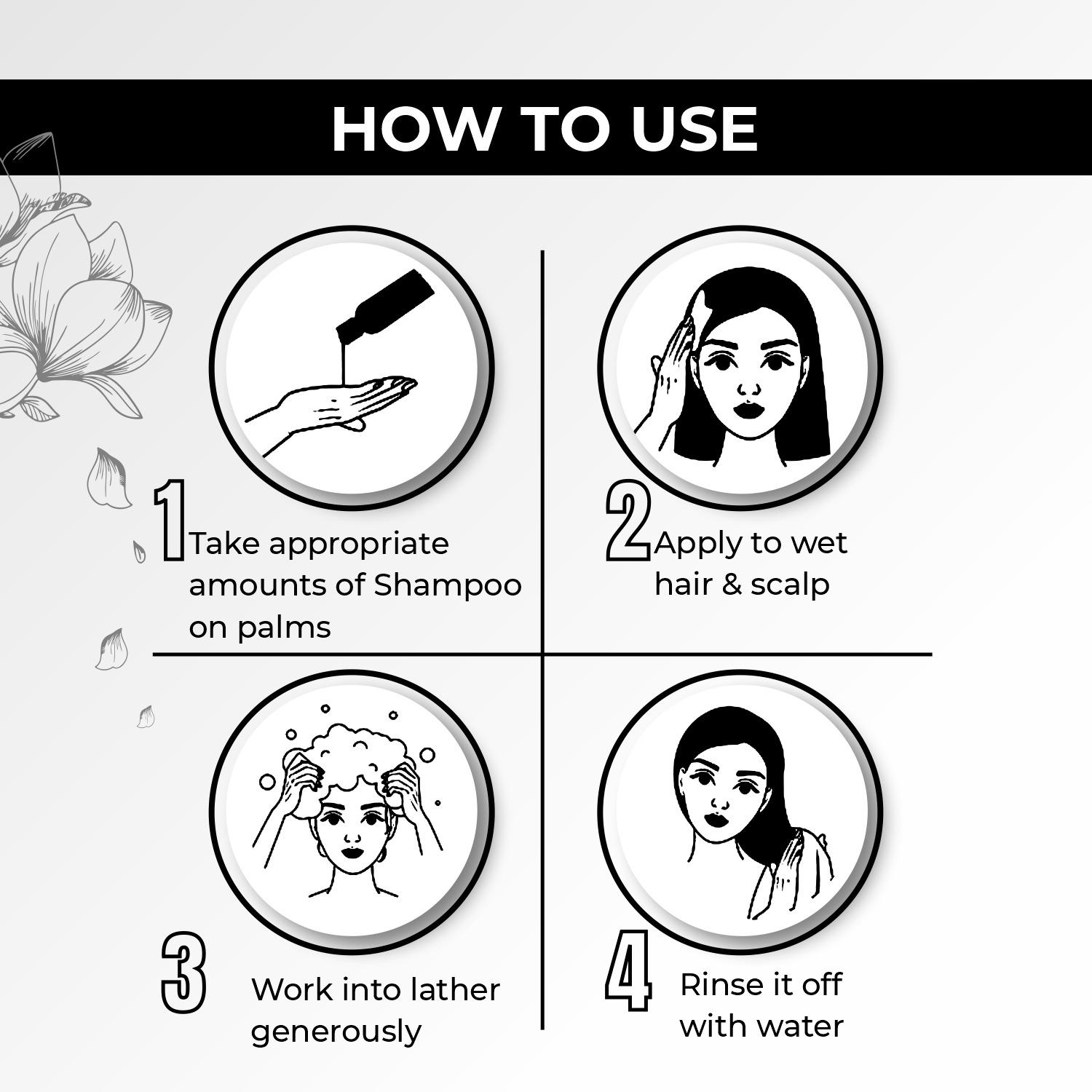 HOW TO USE

1 Take appropriate amounts of Shampoo on palms

2 Apply to wet hair & scalp

3 Work into lather generously

4 Rinse it off with water